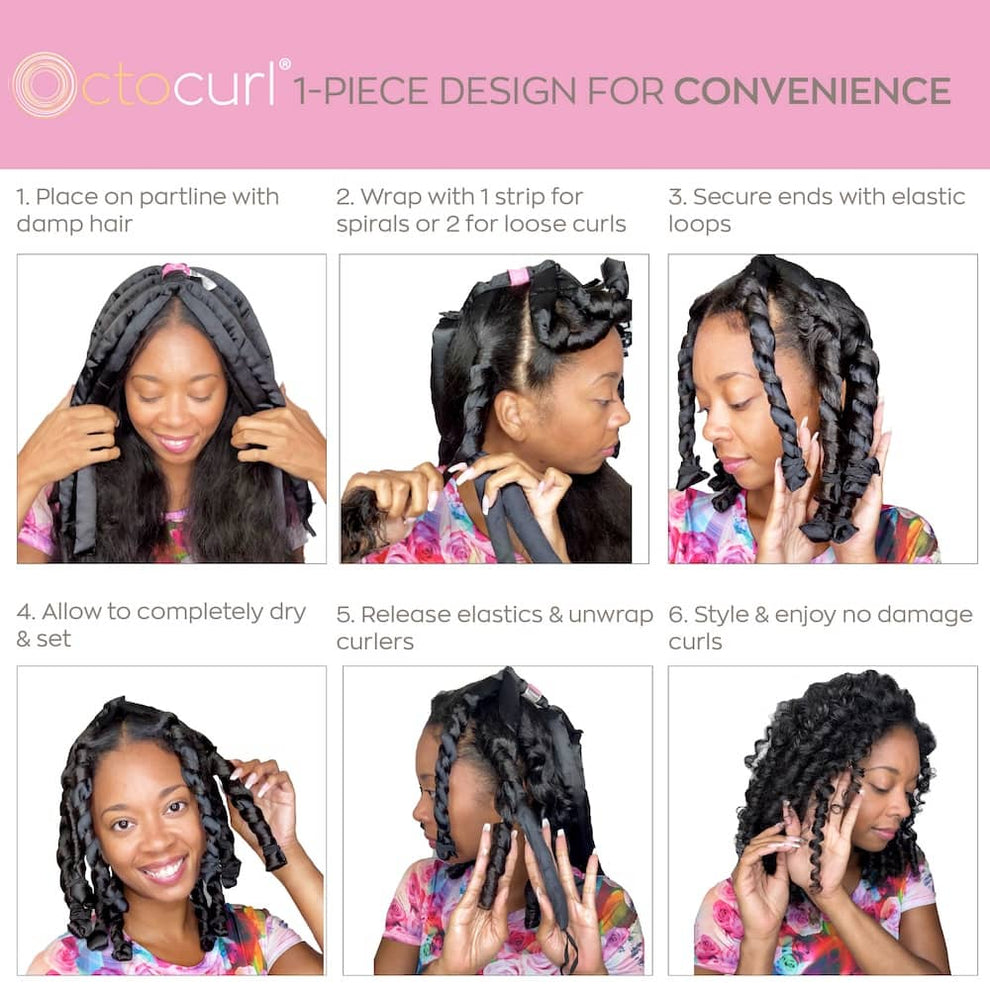 Octocurl® 1-PIECE DESIGN FOR CONVENIENCE

1. Place on partline with damp hair

2. Wrap with 1 strip for spirals or 2 for loose curls

3. Secure ends with elastic loops

4. Allow to completely dry & set

5. Release elastics & unwrap curlers

6. Style & enjoy no damage curls