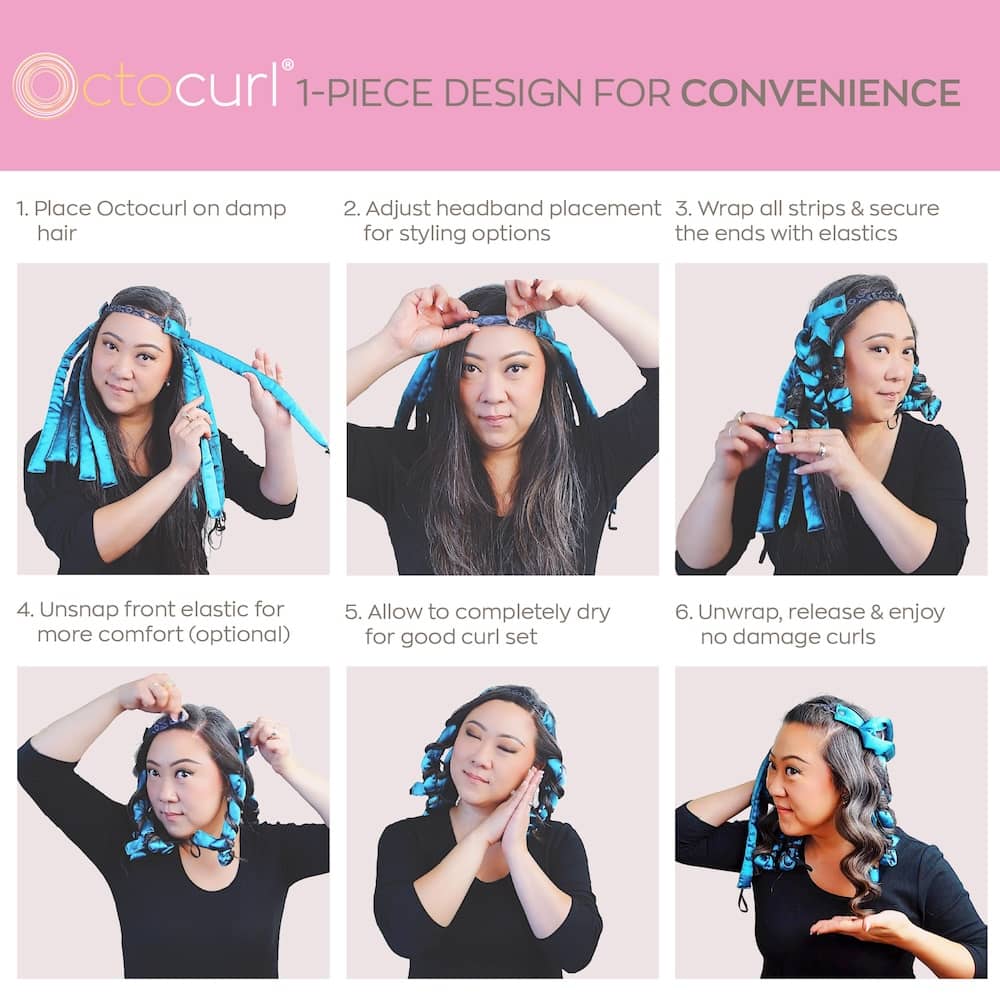 Octocurl® 1-PIECE DESIGN FOR CONVENIENCE

1. Place Octocurl on damp hair

2. Adjust headband placement for styling options

3. Wrap all strips & secure the ends with elastics

4. Unsnap front elastic for more comfort (optional)

5. Allow to completely dry for good curl set

6. Unwrap, release & enjoy no damage curls