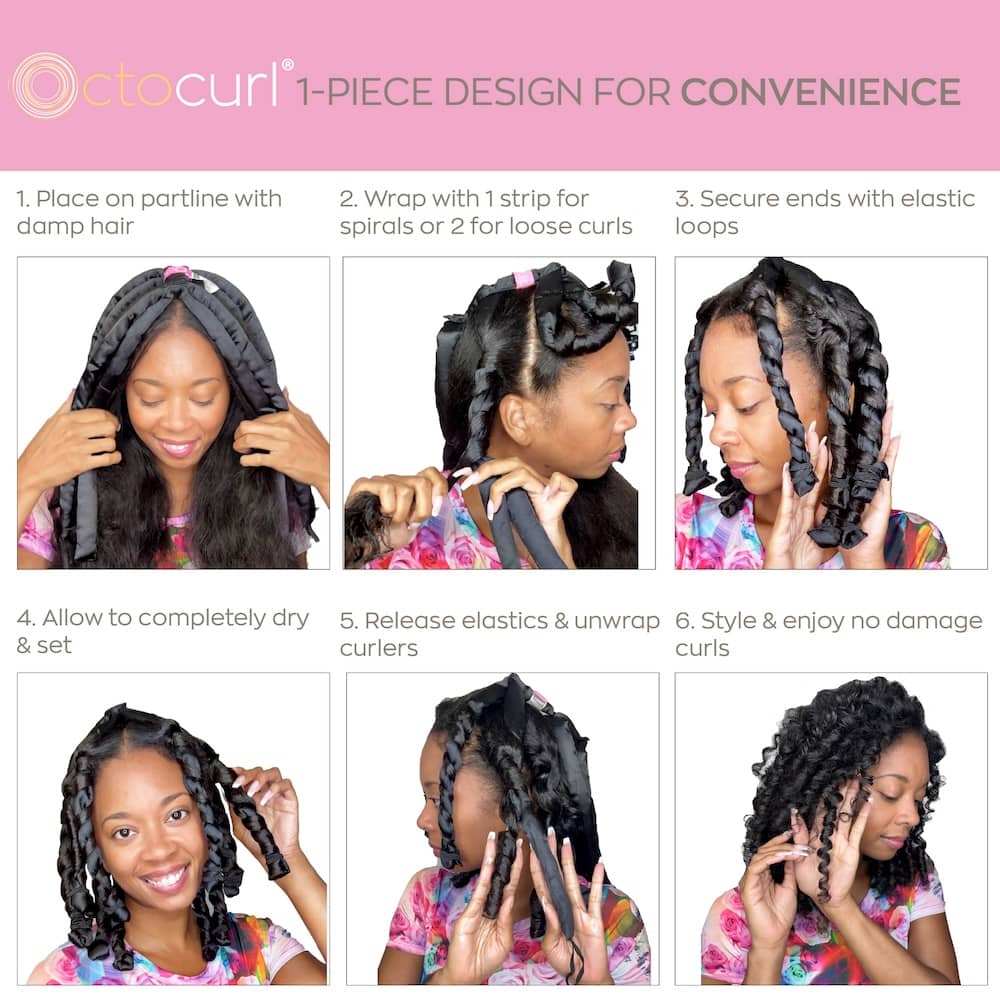 Octocurl® 1-PIECE DESIGN FOR CONVENIENCE

1. Place on partline with damp hair

2. Wrap with 1 strip for spirals or 2 for loose curls

3. Secure ends with elastic loops

4. Allow to completely dry & set

5. Release elastics & unwrap curlers

6. Style & enjoy no damage curls